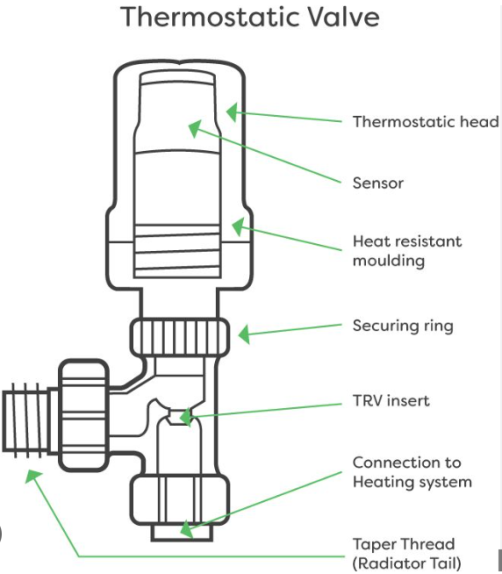 Thermostatic Valve

Thermostatic head

Sensor

Heat resistant moulding

Securing ring

TRV insert

Connection to Heating system

Taper Thread (Radiator Tail)