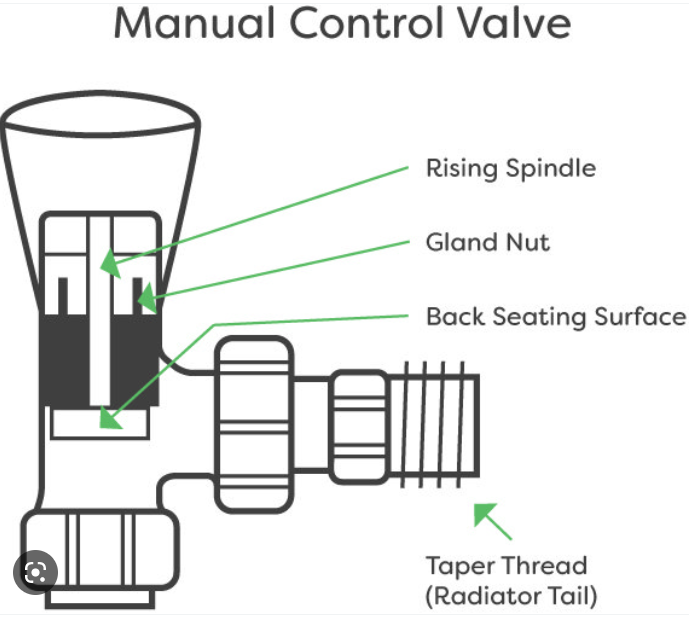 Manual Control Valve

Rising Spindle

Gland Nut

Back Seating Surface

Taper Thread
(Radiator Tail)